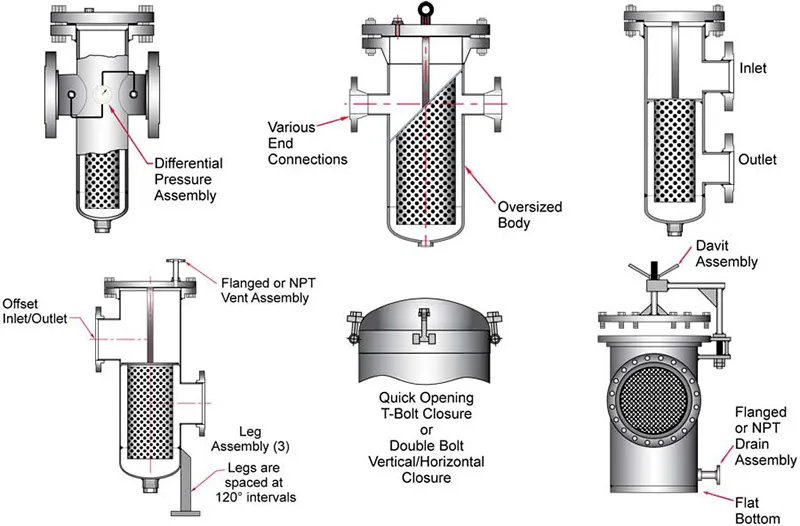 Differential Pressure Assembly

Various End Connections

Oversized Body

Inlet

Outlet

Offset Inlet/Outlet

Flanged or NPT Vent Assembly

Leg Assembly (3)

Legs are spaced at 120° intervals

Quick Opening T-Bolt Closure or Double Bolt Vertical/Horizontal Closure

Davit Assembly

Flanged or NPT Drain Assembly

Flat Bottom